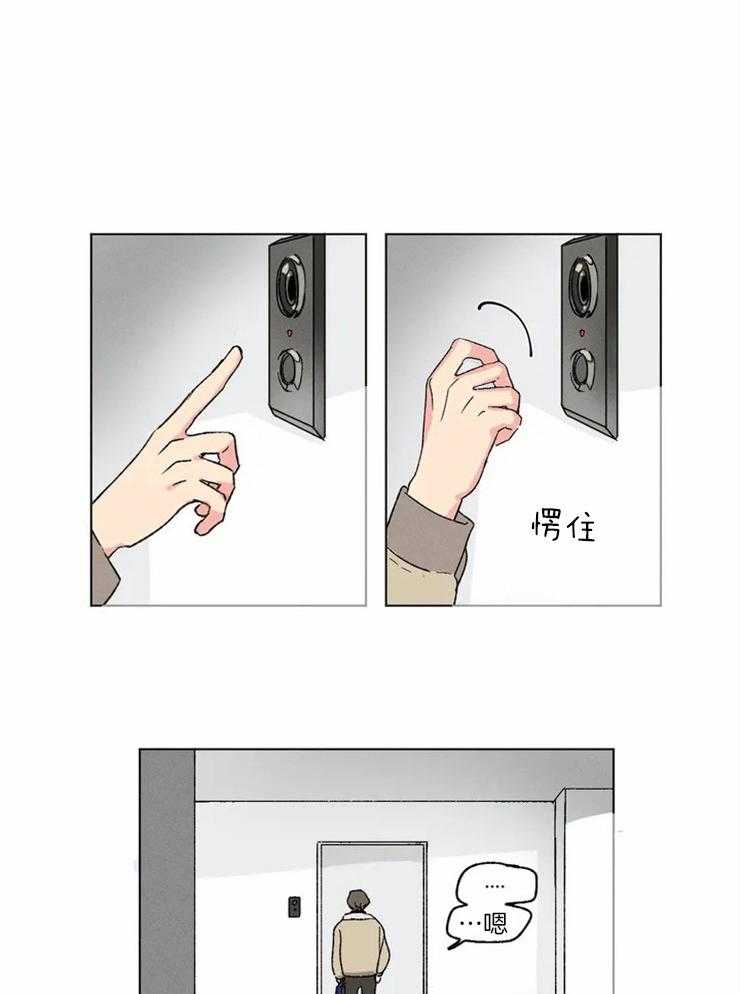 愣住

....
...嗯